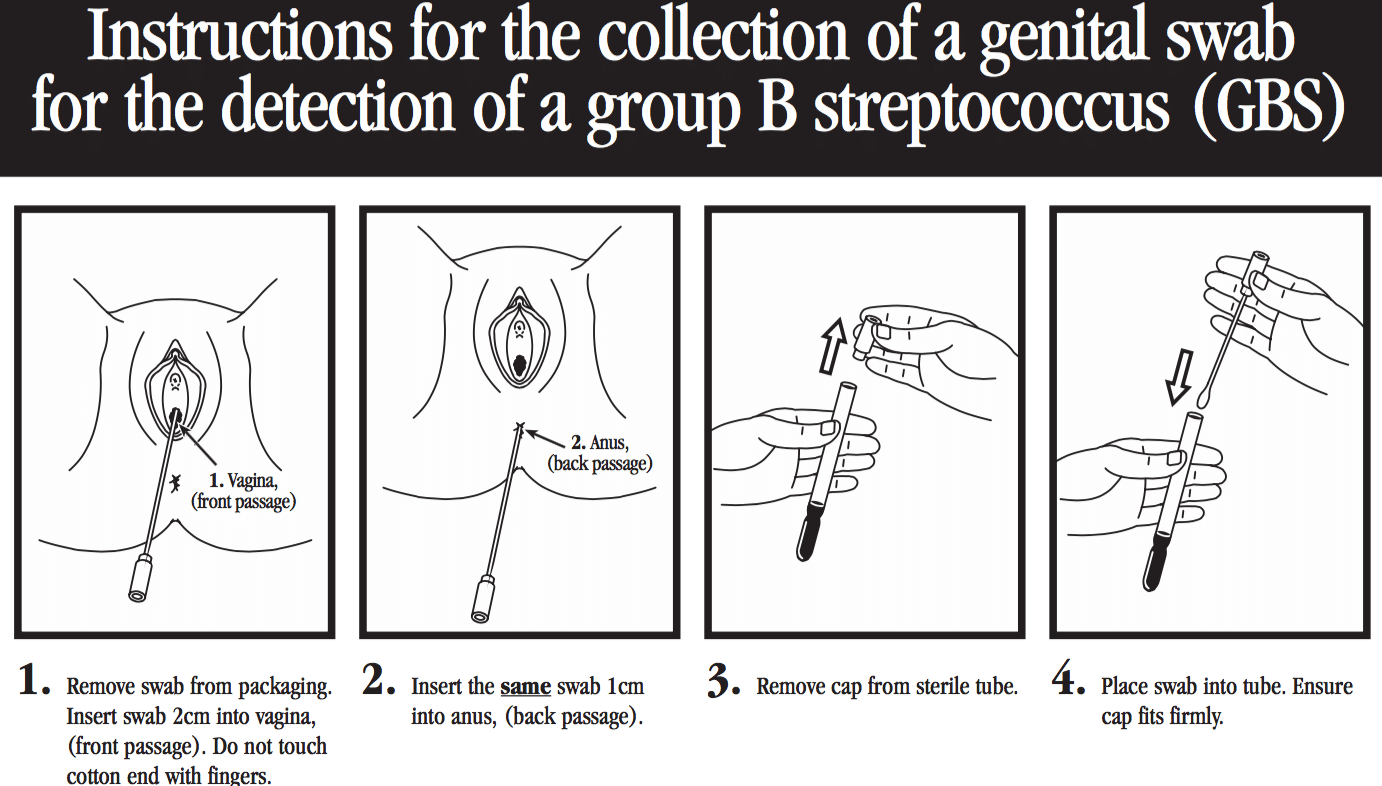 Instructions for the collection of a genital swab for the detection of a group B streptococcus (GBS)

1. Vagina, (front passage)

2. Anus, (back passage)

1. Remove swab from packaging. Insert swab 2cm into vagina, (front passage). Do not touch cotton end with fingers.

2. Insert the same swab 1cm into anus, (back passage).

3. Remove cap from sterile tube.

4. Place swab into tube. Ensure cap fits firmly.